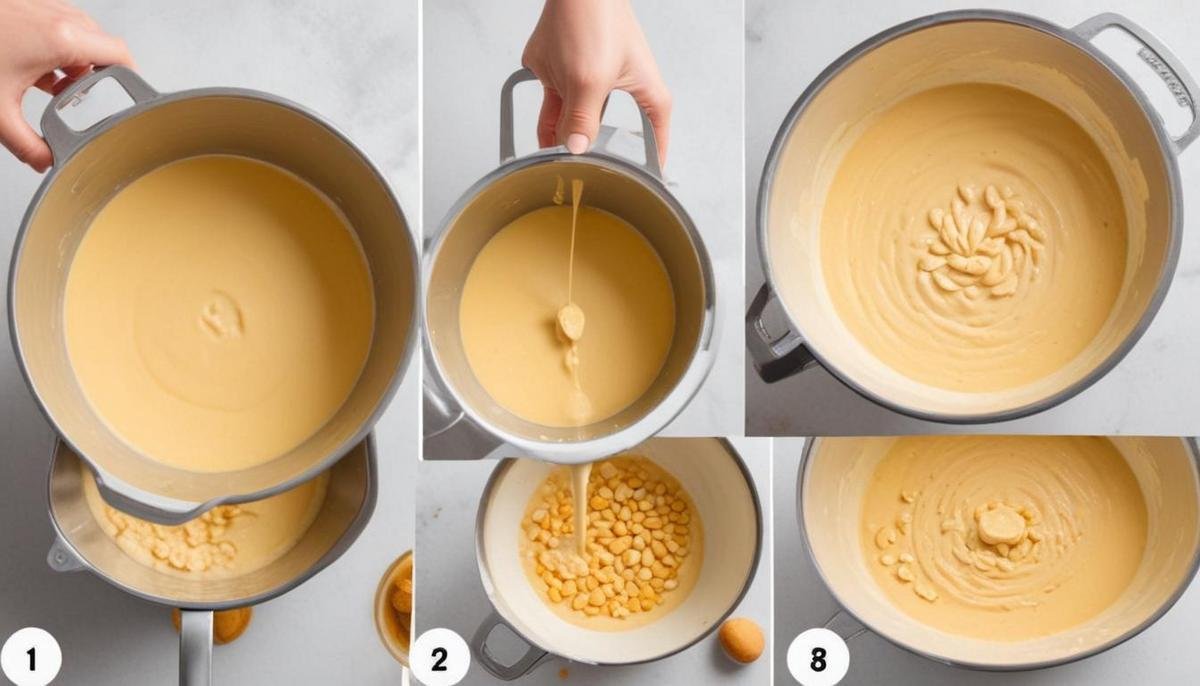 1

2

8